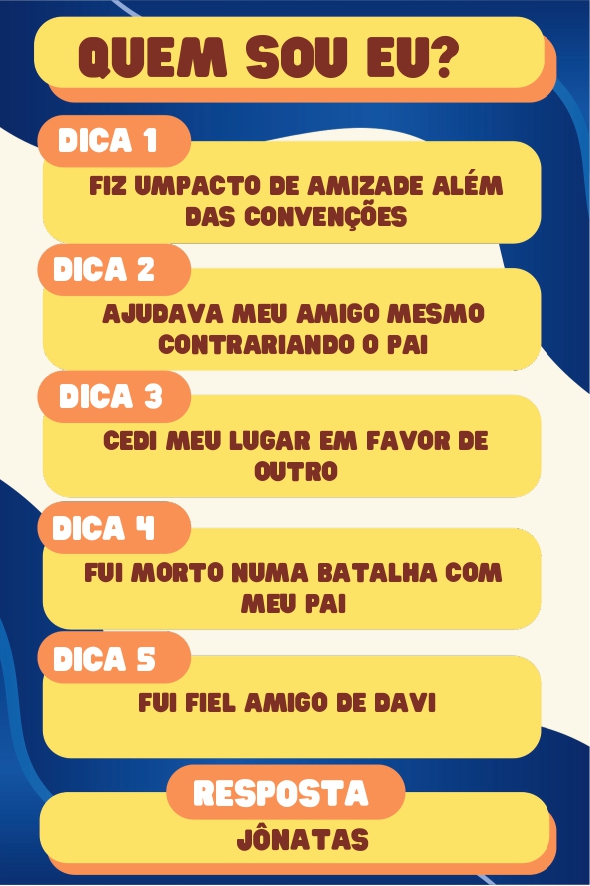 QUEM SOU EU?

DICA 1

FIZ UMPACTO DE AMIZADE ALÉM DAS CONVENÇÕES

DICA 2

AJUDAVA MEU AMIGO MESMO CONTRARIANDO O PAI

DICA 3

CEDI MEU LUGAR EM FAVOR DE OUTRO

DICA 4

FUI MORTO NUMA BATALHA COM MEU PAI

DICA 5

FUI FIEL AMIGO DE DAVI

RESPOSTA

JÔNATAS